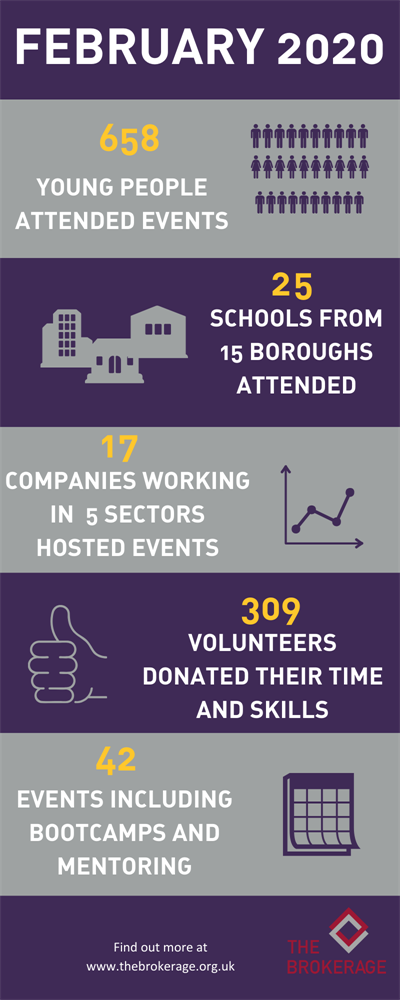 FEBRUARY 2020

658
YOUNG PEOPLE ATTENDED EVENTS

25
SCHOOLS FROM 15 BOROUGHS ATTENDED

17
COMPANIES WORKING IN 5 SECTORS HOSTED EVENTS

309
VOLUNTEERS DONATED THEIR TIME AND SKILLS

42
EVENTS INCLUDING BOOTCAMPS AND MENTORING

Find out more at
www.thebrokerage.org.uk

THE BROKERAGE